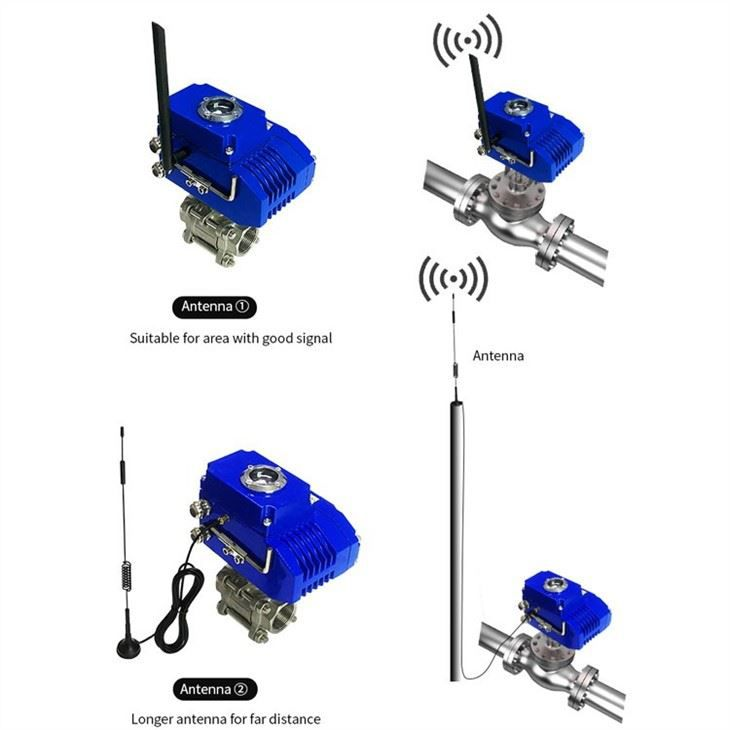 Antenna ①

Suitable for area with good signal

Antenna

Antenna ②

Longer antenna for far distance